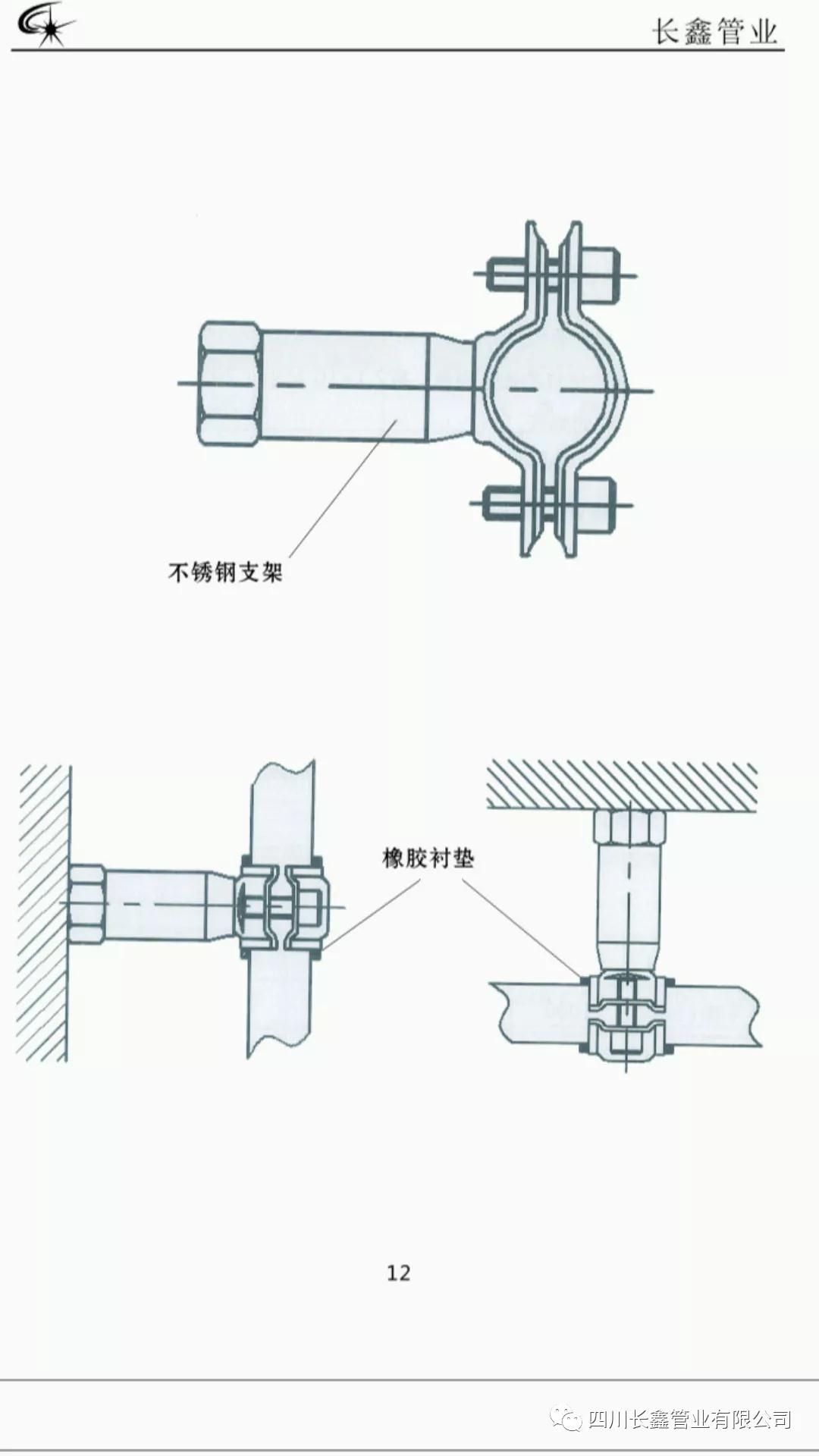 长鑫管业

不锈钢支架

橡胶衬垫

12

四川长鑫管业有限公司